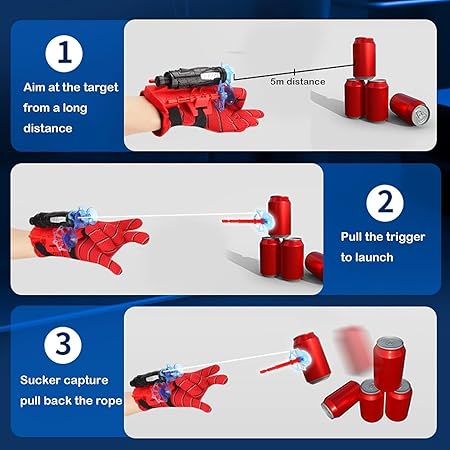 1

Aim at the target from a long distance

5m distance

2

Pull the trigger to launch

3

Sucker capture pull back the rope